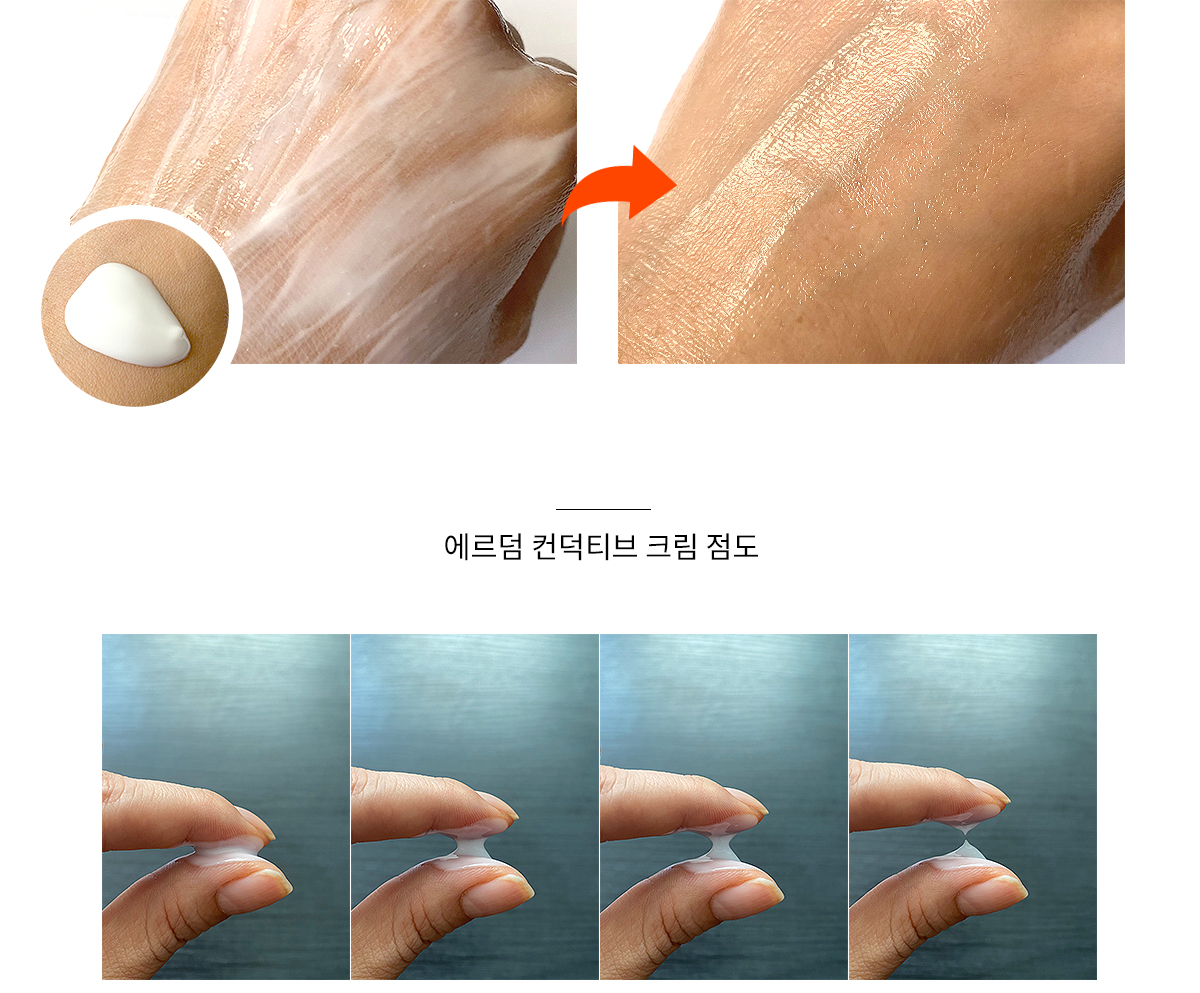 에르덤 컨덕티브 크림 점도